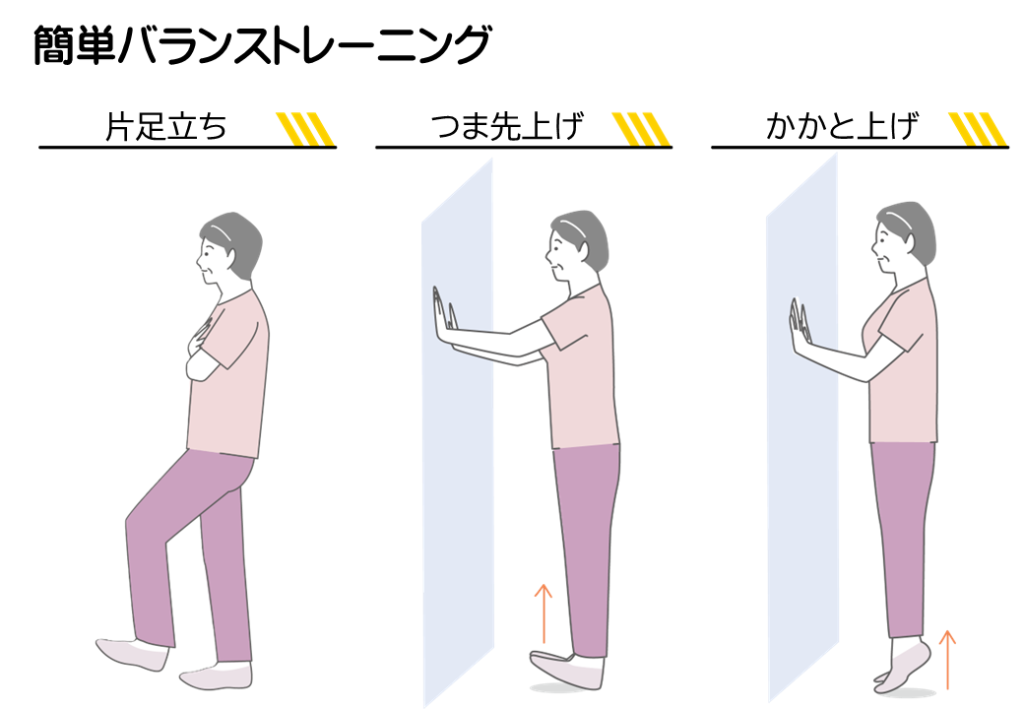 簡単バランストレーニング

片足立ち

つま先上げ

かかと上げ